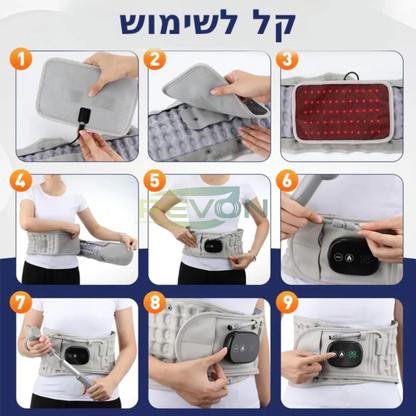 קל לשימוש

1

2

3

4

5

REVON

6

7

8

9